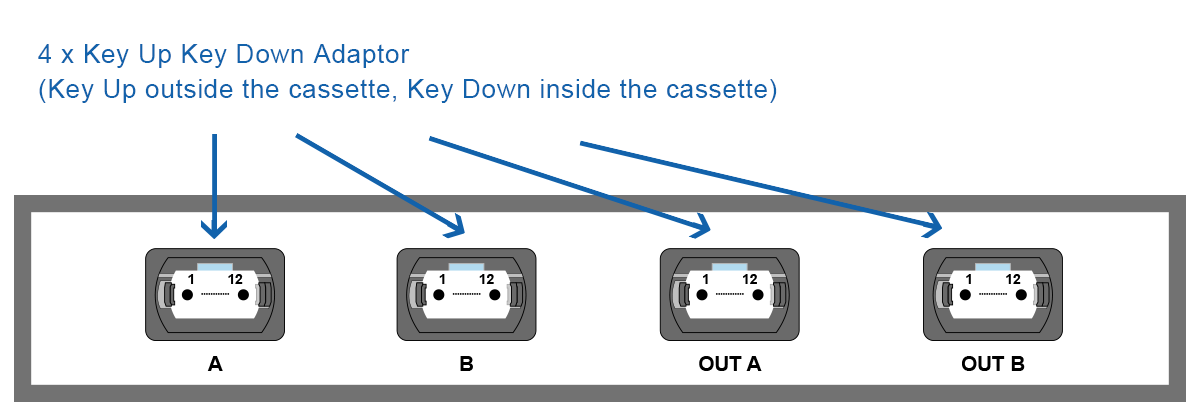 4 x Key Up Key Down Adaptor
(Key Up outside the cassette, Key Down inside the cassette)

1 12

A

1 12

B

1 12

OUT A

1 12

OUT B